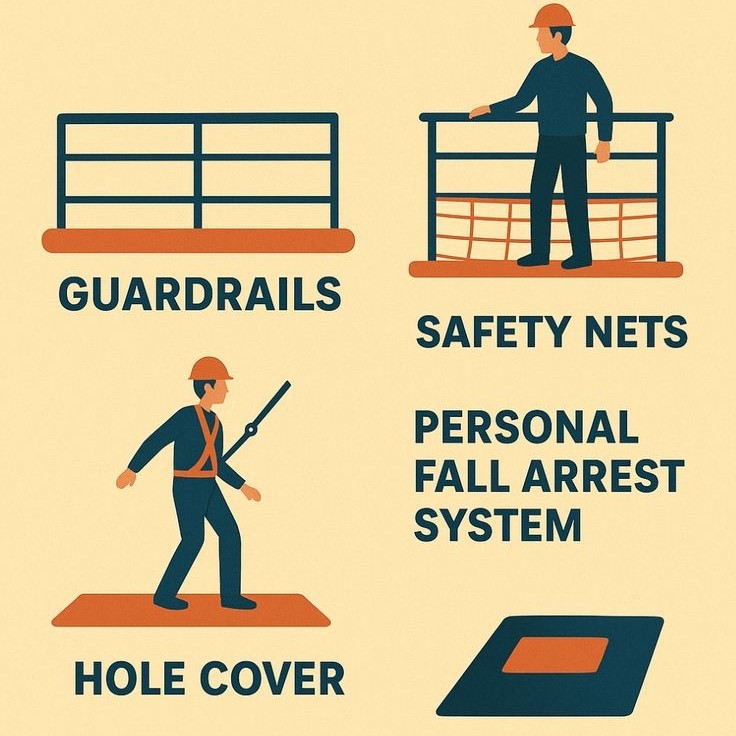 GUARDRAILS

SAFETY NETS

PERSONAL FALL ARREST SYSTEM

HOLE COVER